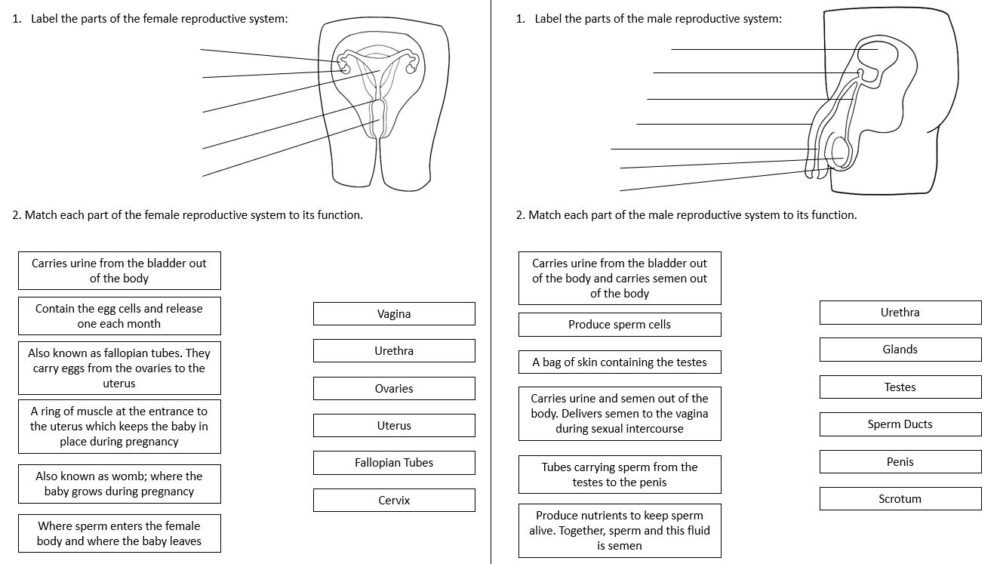 1. Label the parts of the female reproductive system:

2. Match each part of the female reproductive system to its function.

Carries urine from the bladder out of the body

Contain the egg cells and release one each month

Also known as fallopian tubes. They carry eggs from the ovaries to the uterus

A ring of muscle at the entrance to the uterus which keeps the baby in place during pregnancy

Also known as womb; where the baby grows during pregnancy

Where sperm enters the female body and where the baby leaves

Vagina

Urethra

Ovaries

Uterus

Fallopian Tubes

Cervix

1. Label the parts of the male reproductive system:

2. Match each part of the male reproductive system to its function.

Carries urine from the bladder out of the body and carries semen out of the body

Produce sperm cells

A bag of skin containing the testes

Carries urine and semen out of the body. Delivers semen to the vagina during sexual intercourse

Tubes carrying sperm from the testes to the penis

Produce nutrients to keep sperm alive. Together, sperm and this fluid is semen

Urethra

Glands

Testes

Sperm Ducts

Penis

Scrotum