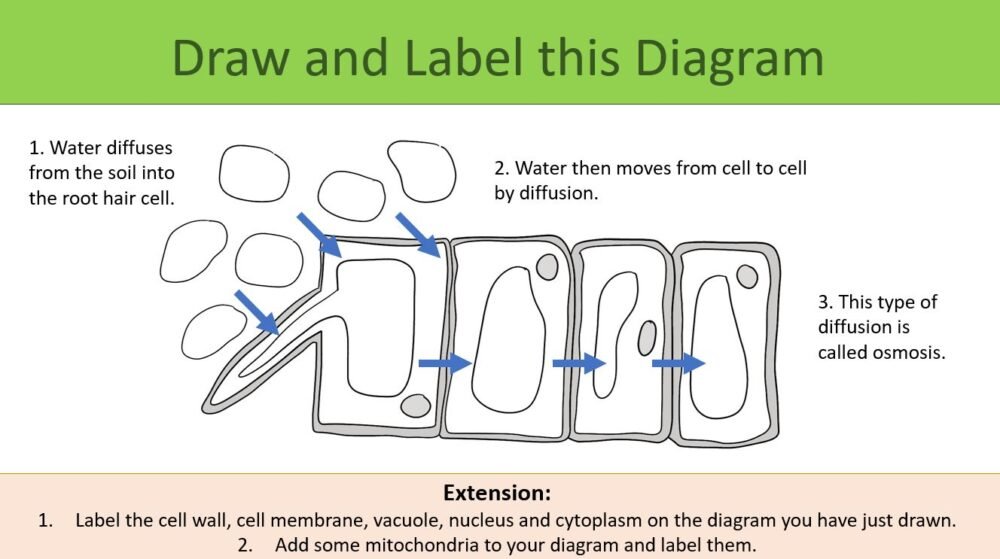 Draw and Label this Diagram

1. Water diffuses from the soil into the root hair cell.

2. Water then moves from cell to cell by diffusion.

3. This type of diffusion is called osmosis.

Extension:

1. Label the cell wall, cell membrane, vacuole, nucleus and cytoplasm on the diagram you have just drawn.
2. Add some mitochondria to your diagram and label them.